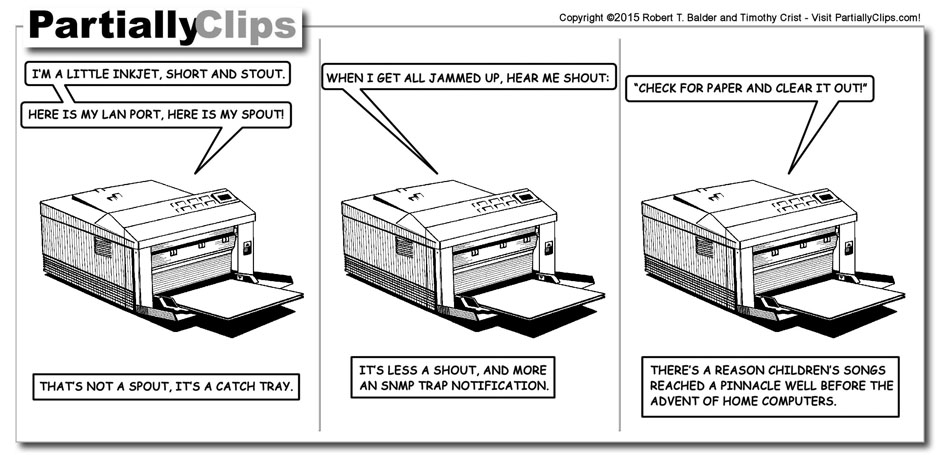 PartiallyClips

Copyright ©2015 Robert T. Balder and Timothy Crist - Visit PartiallyClips.com!

I'M A LITTLE INKJET, SHORT AND STOUT.

HERE IS MY LAN PORT, HERE IS MY SPOUT!

THAT'S NOT A SPOUT, IT'S A CATCH TRAY.

WHEN I GET ALL JAMMED UP, HEAR ME SHOUT:

IT'S LESS A SHOUT, AND MORE AN SNMP TRAP NOTIFICATION.

"CHECK FOR PAPER AND CLEAR IT OUT!"

THERE'S A REASON CHILDREN'S SONGS REACHED A PINNACLE WELL BEFORE THE ADVENT OF HOME COMPUTERS.