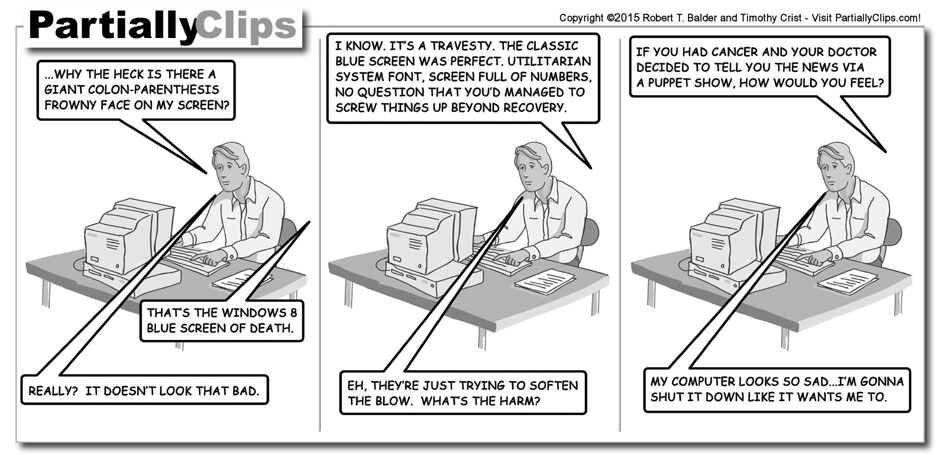 PartiallyClips

Copyright ©2015 Robert T. Balder and Timothy Crist - Visit PartiallyClips.com!

...WHY THE HECK IS THERE A GIANT COLON-PARENTHESIS FROWNY FACE ON MY SCREEN?

THAT'S THE WINDOWS 8 BLUE SCREEN OF DEATH.

REALLY? IT DOESN'T LOOK THAT BAD.

I KNOW. IT'S A TRAVESTY. THE CLASSIC BLUE SCREEN WAS PERFECT. UTILITARIAN SYSTEM FONT, SCREEN FULL OF NUMBERS, NO QUESTION THAT YOU'D MANAGED TO SCREW THINGS UP BEYOND RECOVERY.

EH, THEY'RE JUST TRYING TO SOFTEN THE BLOW. WHAT'S THE HARM?

IF YOU HAD CANCER AND YOUR DOCTOR DECIDED TO TELL YOU THE NEWS VIA A PUPPET SHOW, HOW WOULD YOU FEEL?

MY COMPUTER LOOKS SO SAD...I'M GONNA SHUT IT DOWN LIKE IT WANTS ME TO.