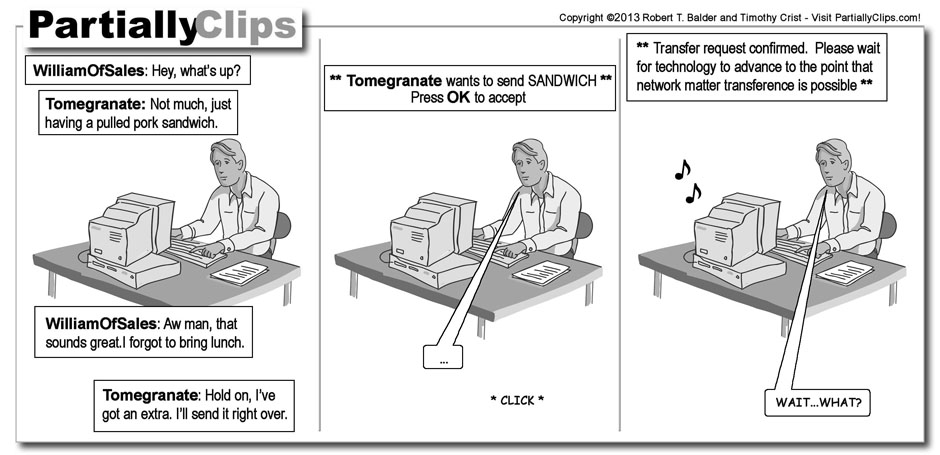 PartiallyClips

Copyright ©2013 Robert T. Balder and Timothy Crist - Visit PartiallyClips.com!

WilliamOfSales: Hey, what's up?

Tomegranate: Not much, just having a pulled pork sandwich.

WilliamOfSales: Aw man, that sounds great.I forgot to bring lunch.

Tomegranate: Hold on, I've got an extra. I'll send it right over.

** Tomegranate wants to send SANDWICH ** Press OK to accept

...

* CLICK *

** Transfer request confirmed. Please wait for technology to advance to the point that network matter transference is possible **

WAIT...WHAT?