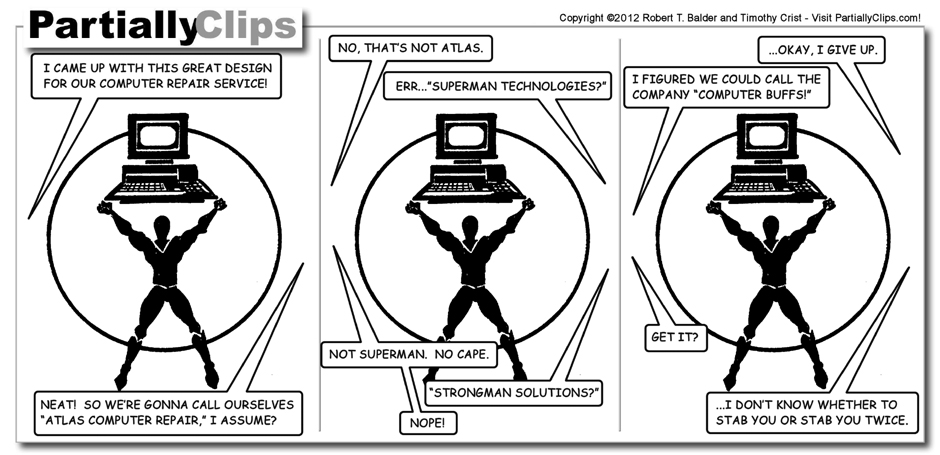 PartiallyClips

Copyright ©2012 Robert T. Balder and Timothy Crist - Visit PartiallyClips.com!

I CAME UP WITH THIS GREAT DESIGN FOR OUR COMPUTER REPAIR SERVICE!

NEAT! SO WE'RE GONNA CALL OURSELVES "ATLAS COMPUTER REPAIR," I ASSUME?

NO, THAT'S NOT ATLAS.

ERR..."SUPERMAN TECHNOLOGIES?"

NOT SUPERMAN. NO CAPE.

"STRONGMAN SOLUTIONS?"

NOPE!

...OKAY, I GIVE UP.

I FIGURED WE COULD CALL THE COMPANY "COMPUTER BUFFS!"

GET IT?

...I DON'T KNOW WHETHER TO STAB YOU OR STAB YOU TWICE.