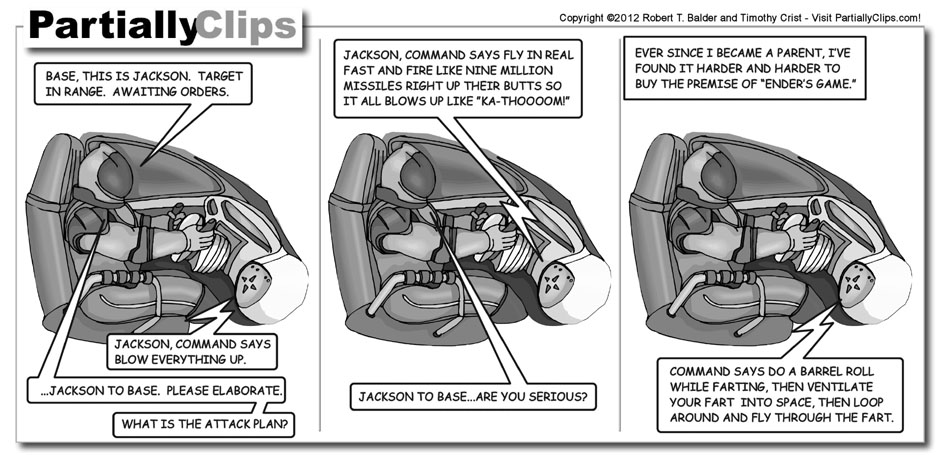 PartiallyClips

Copyright ©2012 Robert T. Balder and Timothy Crist - Visit PartiallyClips.com!

BASE, THIS IS JACKSON. TARGET IN RANGE. AWAITING ORDERS.

JACKSON, COMMAND SAYS BLOW EVERYTHING UP.

...JACKSON TO BASE. PLEASE ELABORATE.

WHAT IS THE ATTACK PLAN?

JACKSON, COMMAND SAYS FLY IN REAL FAST AND FIRE LIKE NINE MILLION MISSILES RIGHT UP THEIR BUTTS SO IT ALL BLOWS UP LIKE "KA-THOOOOM!"

JACKSON TO BASE...ARE YOU SERIOUS?

EVER SINCE I BECAME A PARENT, I'VE FOUND IT HARDER AND HARDER TO BUY THE PREMISE OF "ENDER'S GAME."

COMMAND SAYS DO A BARREL ROLL WHILE FARTING, THEN VENTILATE YOUR FART INTO SPACE, THEN LOOP AROUND AND FLY THROUGH THE FART.