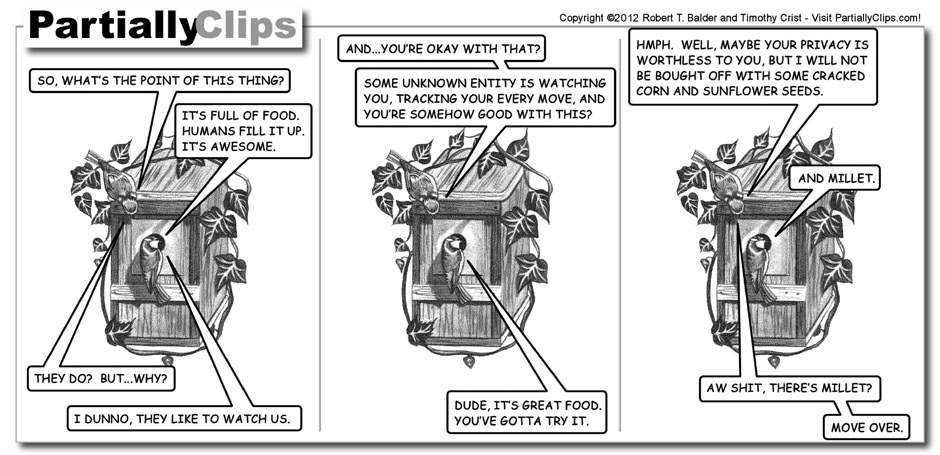 PartiallyClips

Copyright ©2012 Robert T. Balder and Timothy Crist - Visit PartiallyClips.com!

SO, WHAT'S THE POINT OF THIS THING?

IT'S FULL OF FOOD. HUMANS FILL IT UP. IT'S AWESOME.

THEY DO? BUT...WHY?

I DUNNO, THEY LIKE TO WATCH US.

AND...YOU'RE OKAY WITH THAT?

SOME UNKNOWN ENTITY IS WATCHING YOU, TRACKING YOUR EVERY MOVE, AND YOU'RE SOMEHOW GOOD WITH THIS?

DUDE, IT'S GREAT FOOD. YOU'VE GOTTA TRY IT.

HMPH. WELL, MAYBE YOUR PRIVACY IS WORTHLESS TO YOU, BUT I WILL NOT BE BOUGHT OFF WITH SOME CRACKED CORN AND SUNFLOWER SEEDS.

AND MILLET.

AW SHIT, THERE'S MILLET?

MOVE OVER.